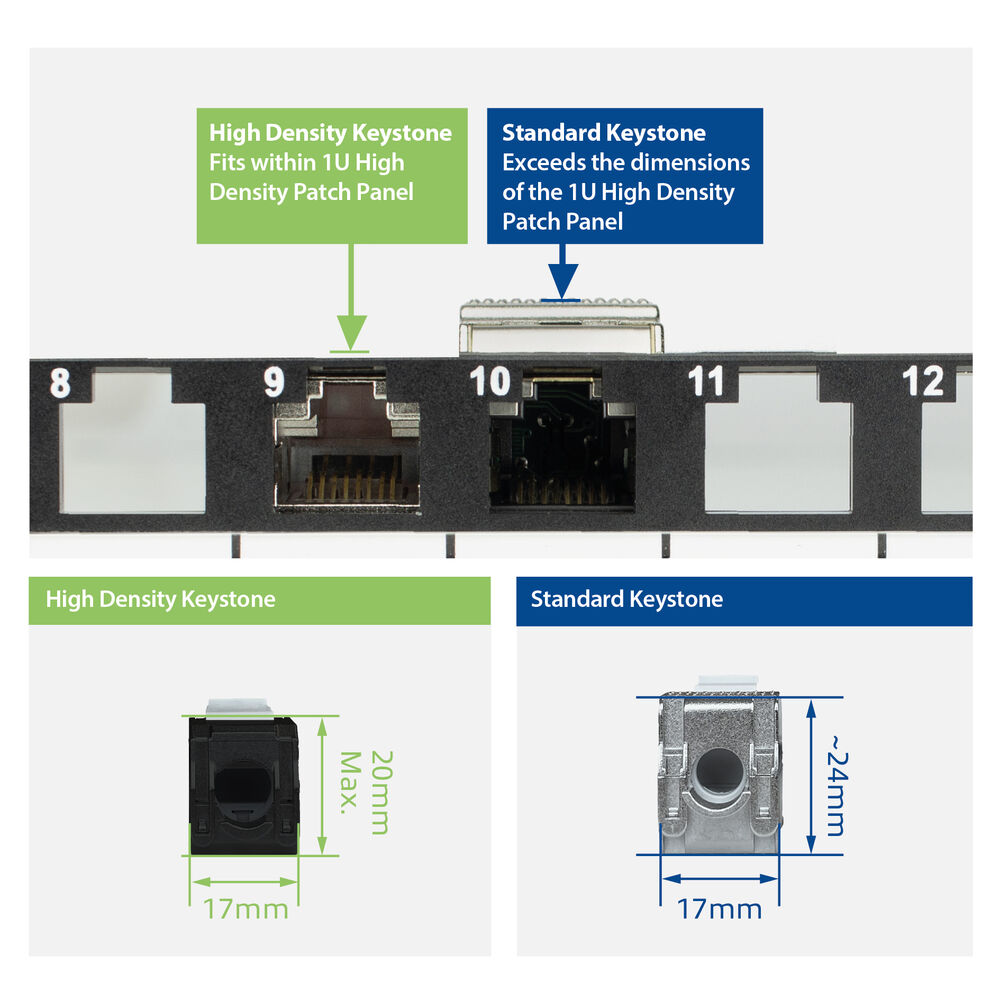 High Density Keystone
Fits within 1U High Density Patch Panel

Standard Keystone
Exceeds the dimensions of the 1U High Density Patch Panel

8
9
10
11
12

High Density Keystone

20mm Max.

17mm

Standard Keystone

~24mm

17mm