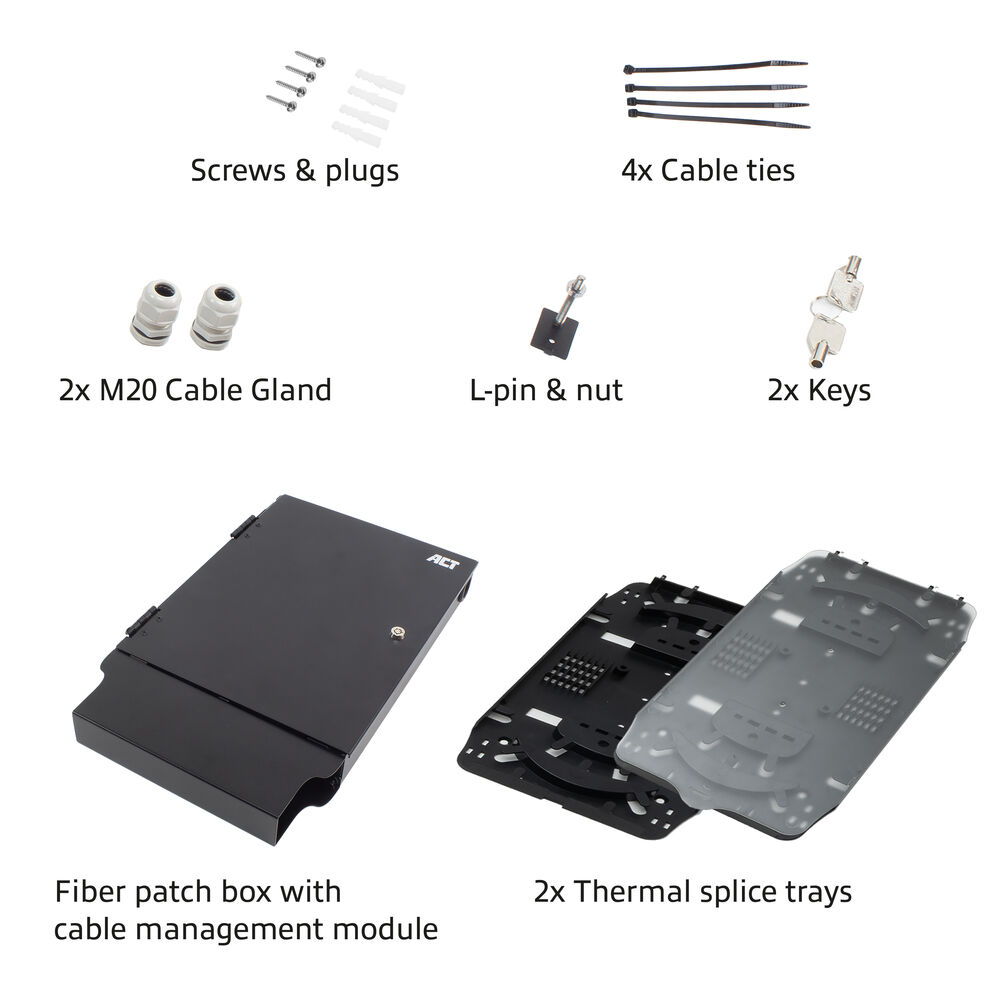 Screws & plugs

4x Cable ties

2x M20 Cable Gland

L-pin & nut

2x Keys

ACT

Fiber patch box with cable management module

2x Thermal splice trays