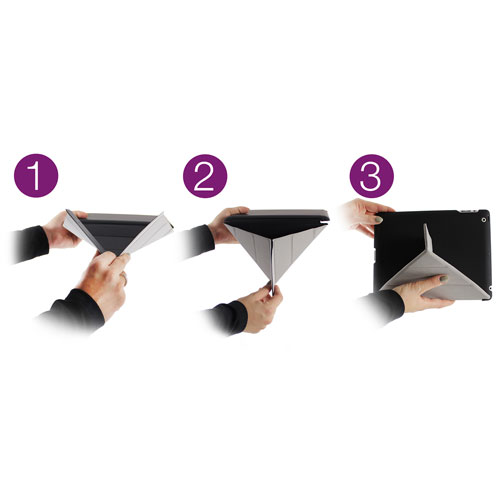 1

2

3