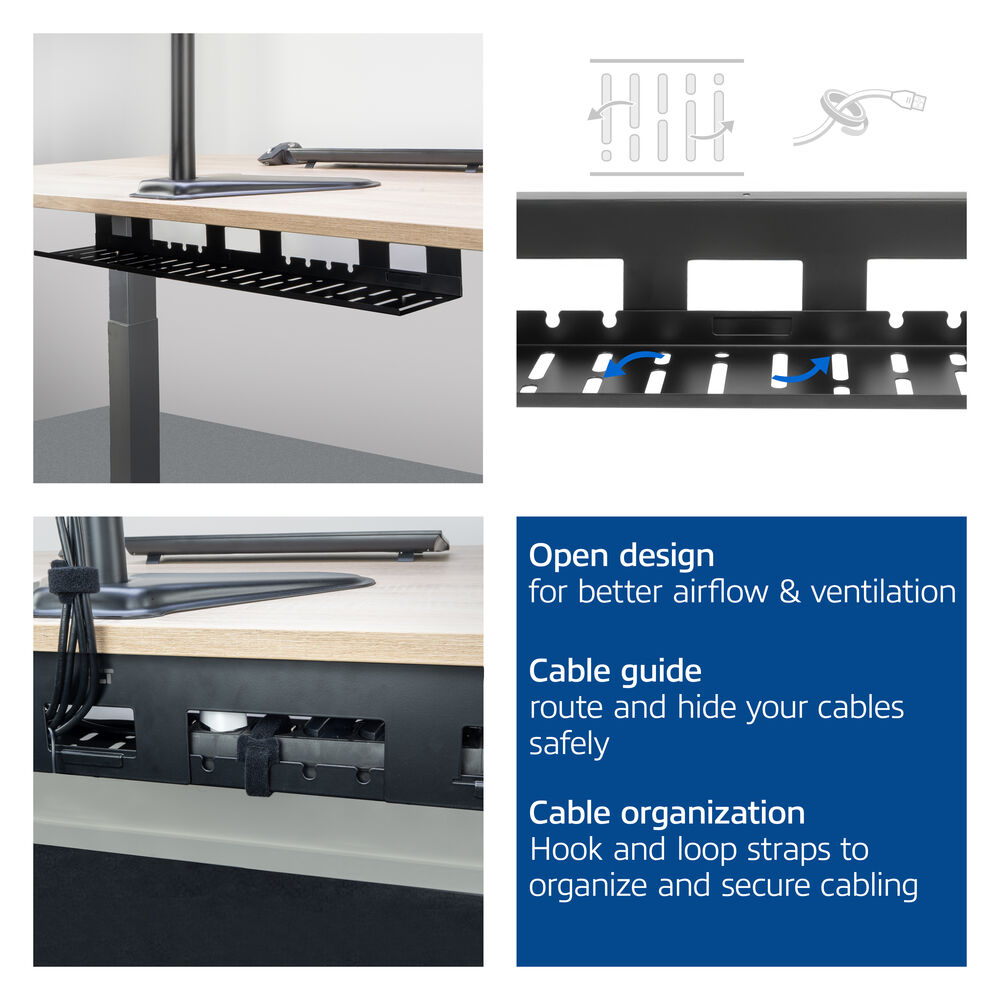 Open design
for better airflow & ventilation

Cable guide
route and hide your cables safely

Cable organization
Hook and loop straps to organize and secure cabling