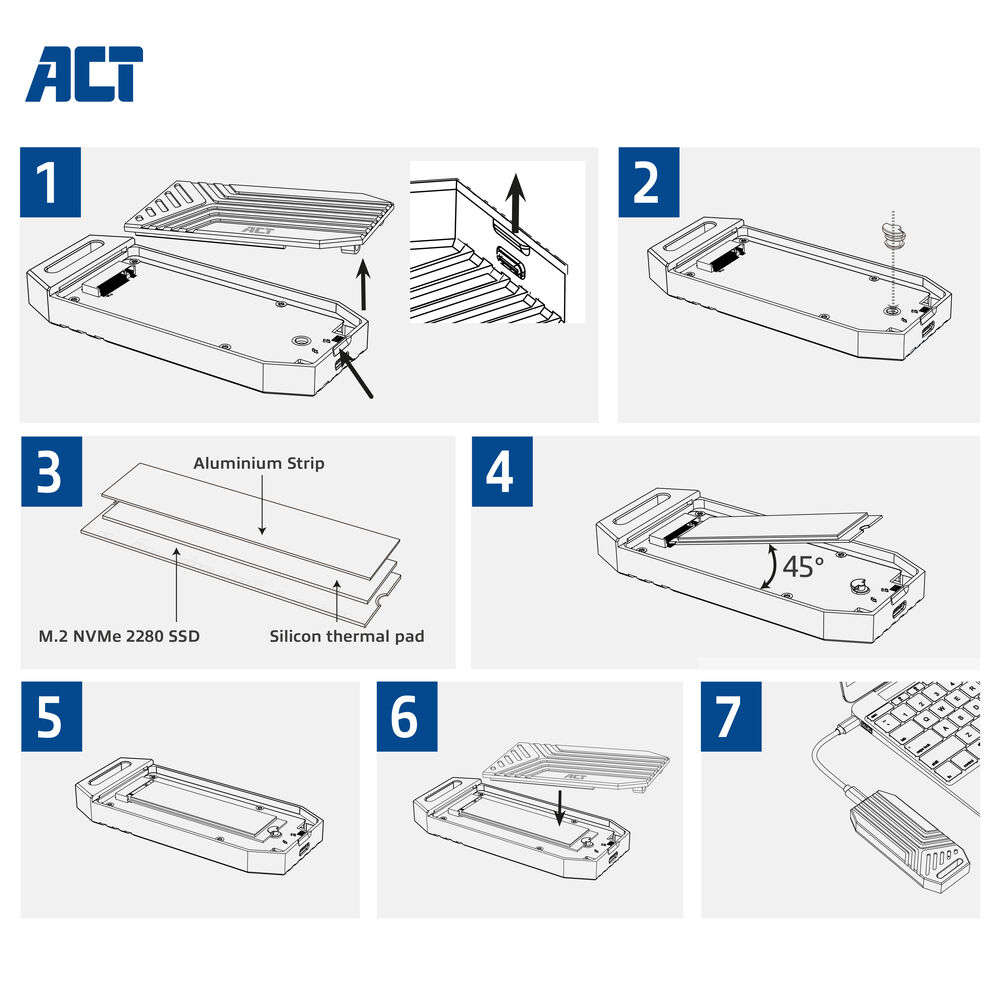 ACT

1

ACT

2

3

Aluminium Strip

M.2 NVMe 2280 SSD

Silicon thermal pad

4

45°

5

6

ACT

7