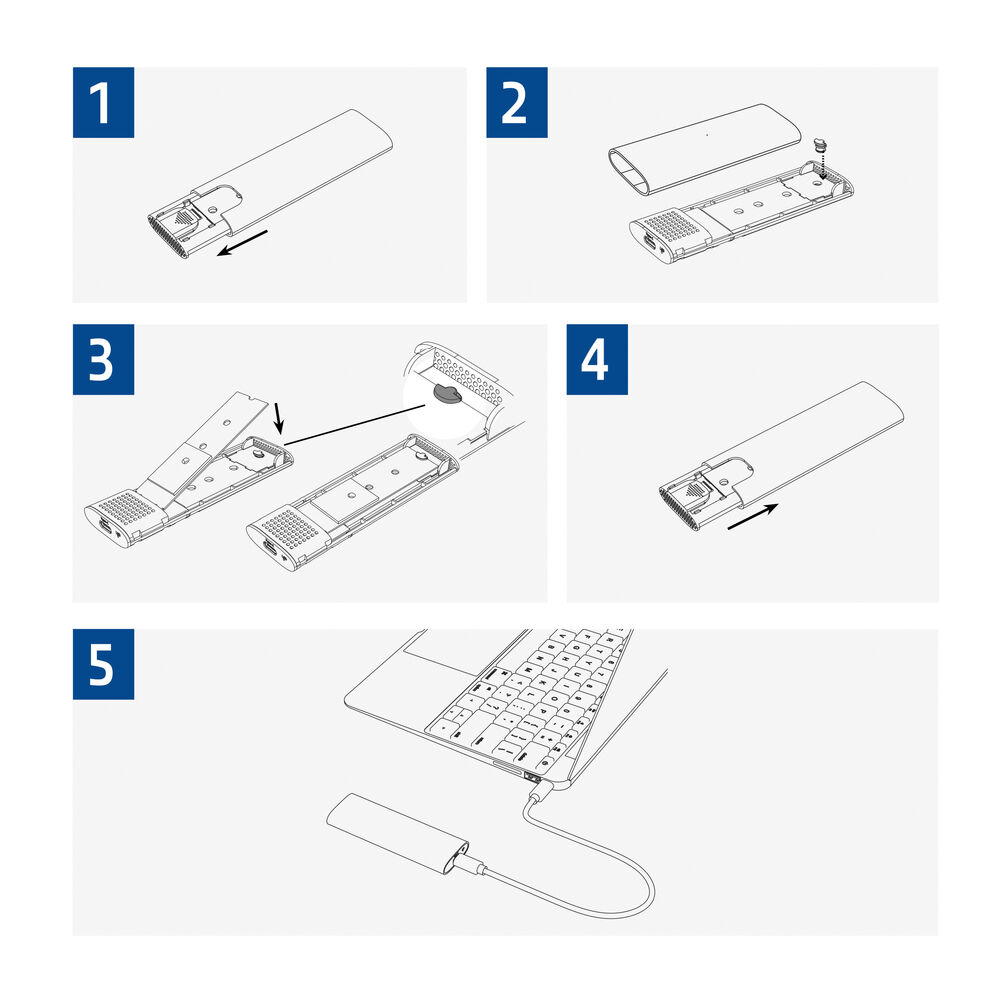 1

2

3

4

5